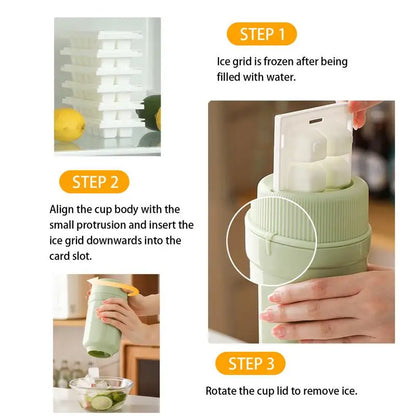 STEP 1

Ice grid is frozen after being filled with water.

STEP 2

Align the cup body with the small protrusion and insert the ice grid downwards into the card slot.

STEP 3

Rotate the cup lid to remove ice.